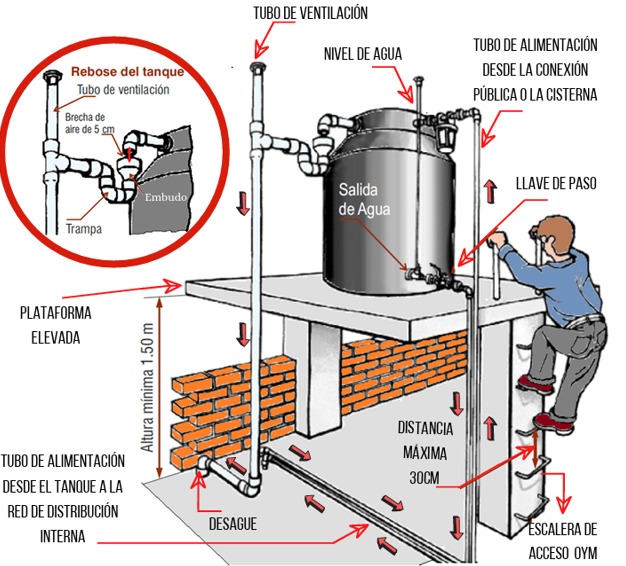 TUBO DE VENTILACIÓN

Rebose del tanque

Tubo de ventilación

Brecha de aire de 5 cm

Embudo

Trampa

NIVEL DE AGUA

TUBO DE ALIMENTACIÓN DESDE LA CONEXIÓN PÚBLICA O LA CISTERNA

Salida de Agua

LLAVE DE PASO

PLATAFORMA ELEVADA

Altura mínima 1.50 m

DISTANCIA MÁXIMA 30CM

TUBO DE ALIMENTACIÓN DESDE EL TANQUE A LA RED DE DISTRIBUCIÓN INTERNA

DESAGUE

ESCALERA DE ACCESO OYM